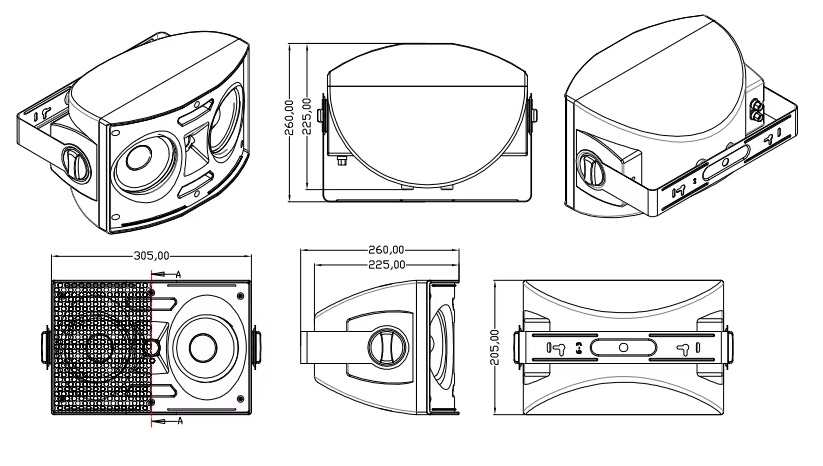 260,00
225,00
305,00
A
A
260,00
225,00
205,00